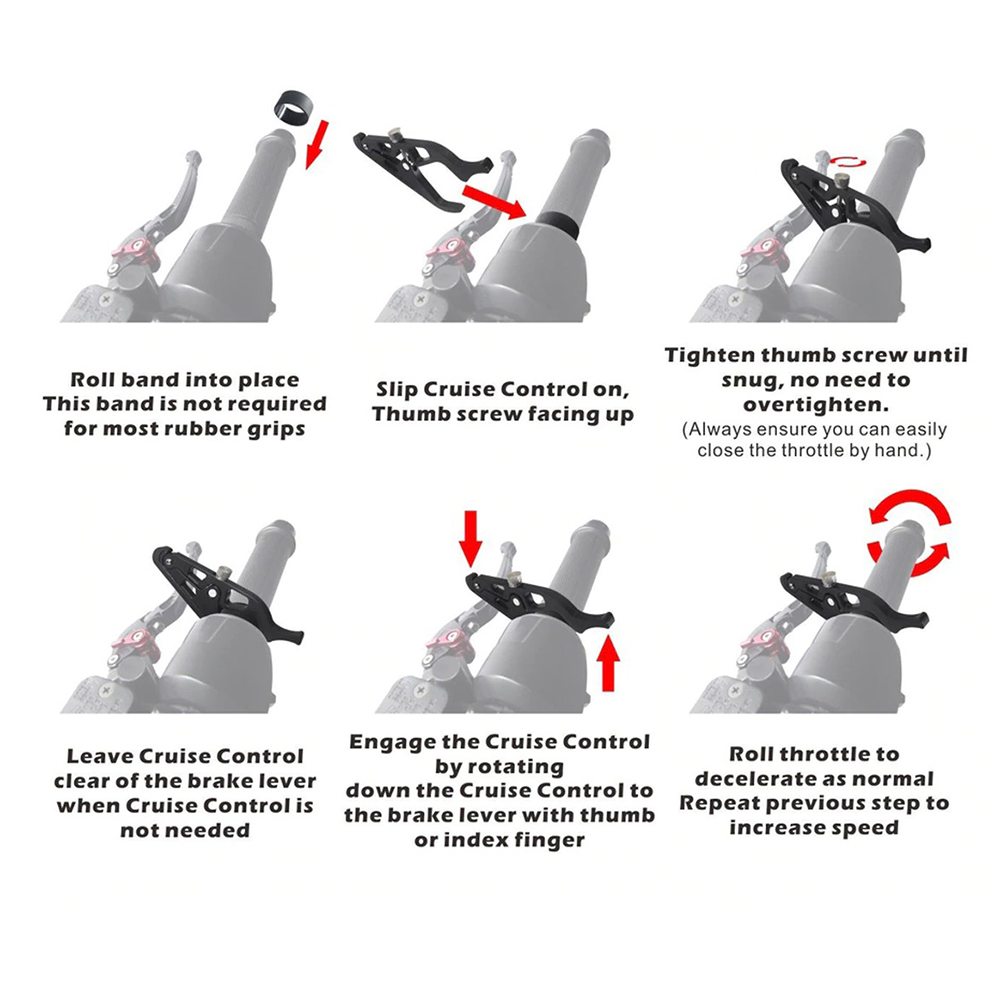 Roll band into place
This band is not required
for most rubber grips

Slip Cruise Control on,
Thumb screw facing up

Tighten thumb screw until
snug, no need to
overtighten.
(Always ensure you can easily
close the throttle by hand.)

Leave Cruise Control
clear of the brake lever
when Cruise Control is
not needed

Engage the Cruise Control
by rotating
down the Cruise Control to
the brake lever with thumb
or index finger

Roll throttle to
decelerate as normal
Repeat previous step to
increase speed